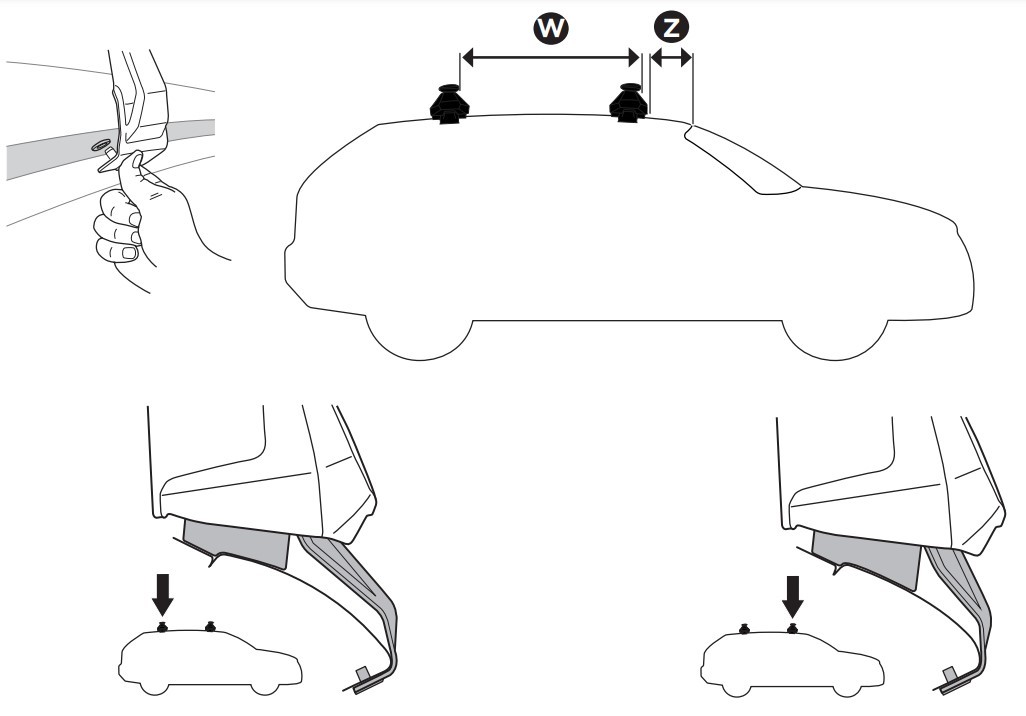 W
Z