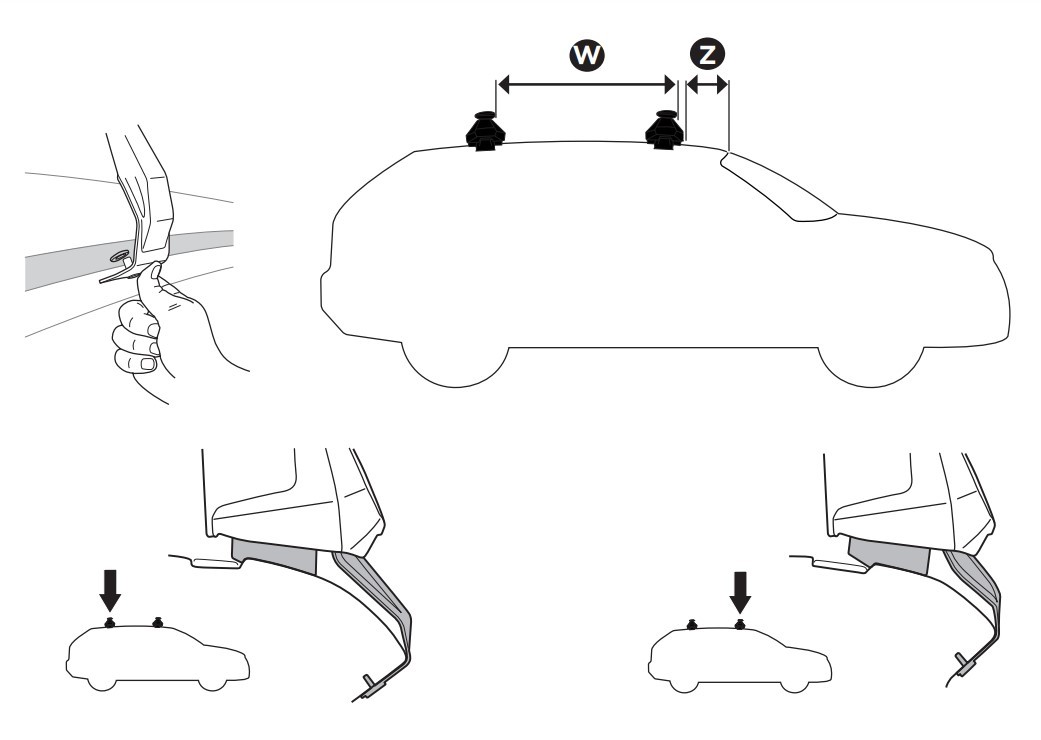 W
Z