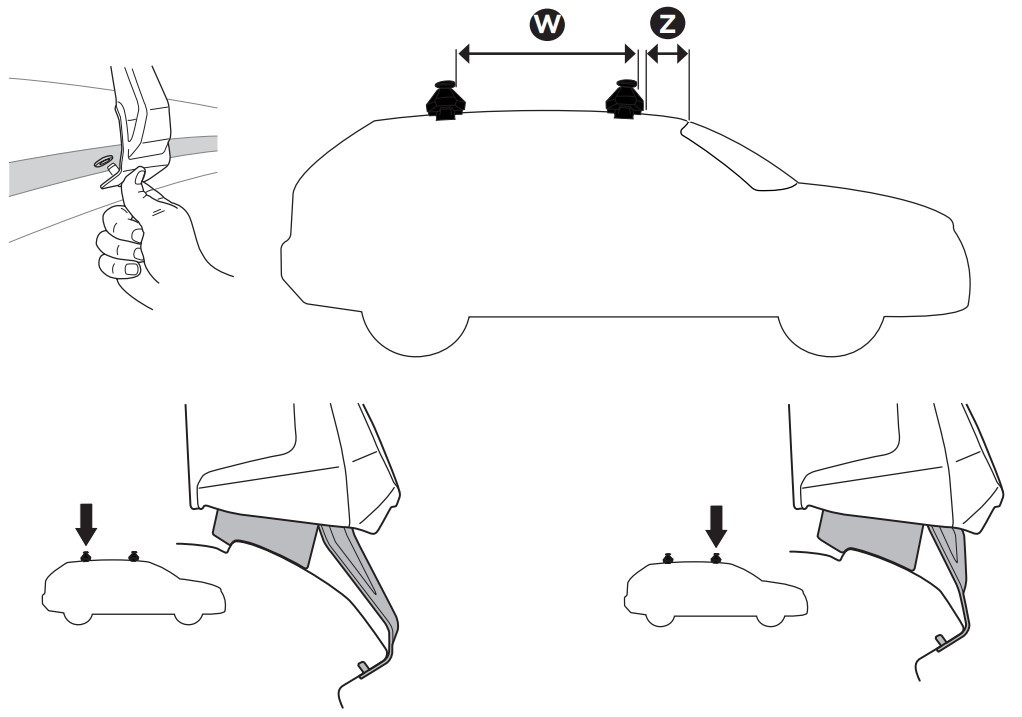 W
Z