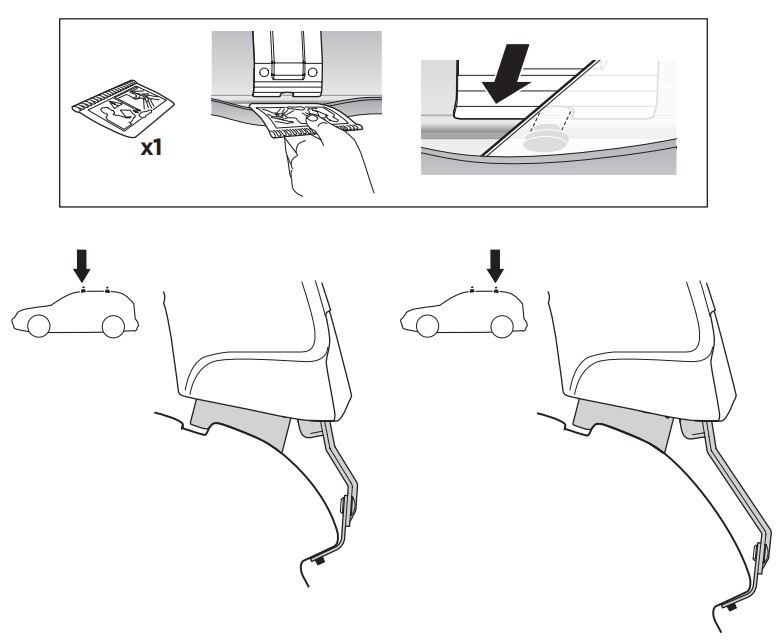 x1