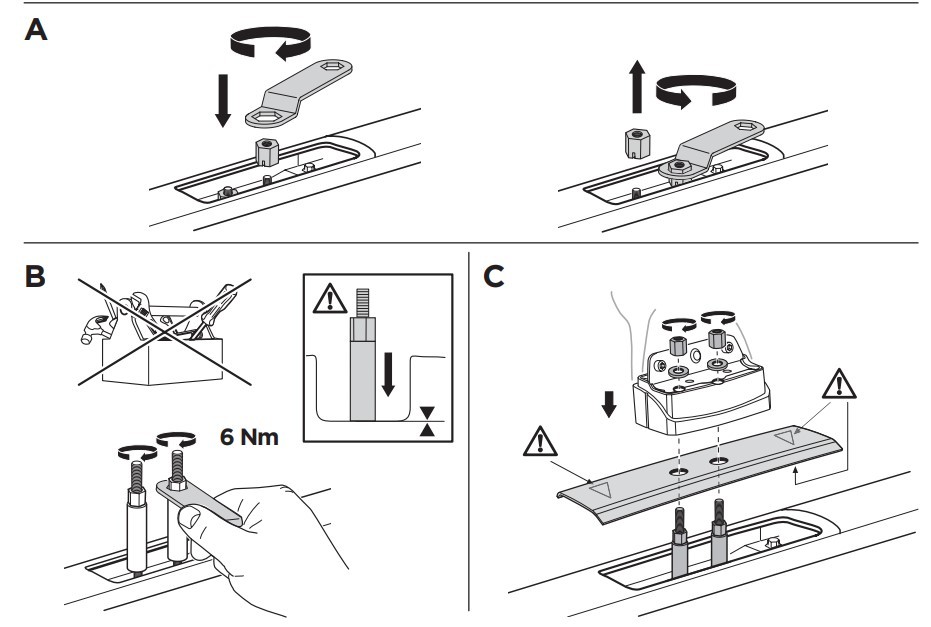 A

B

6 Nm

C