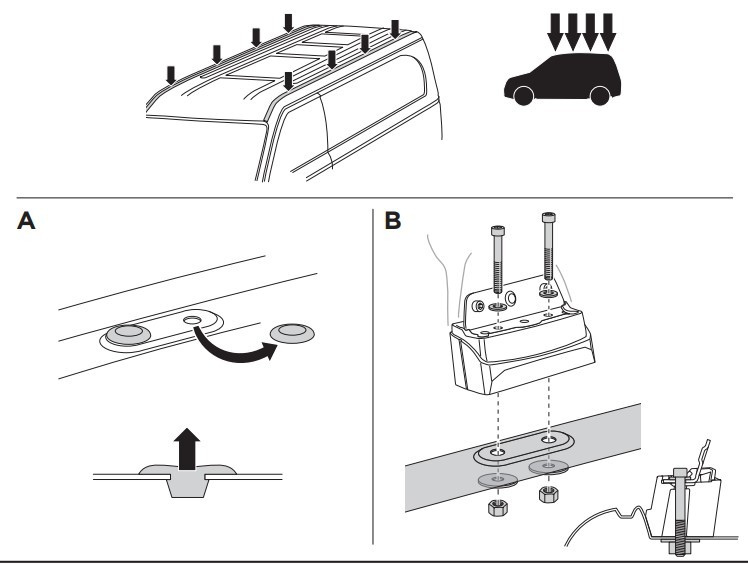 A

B