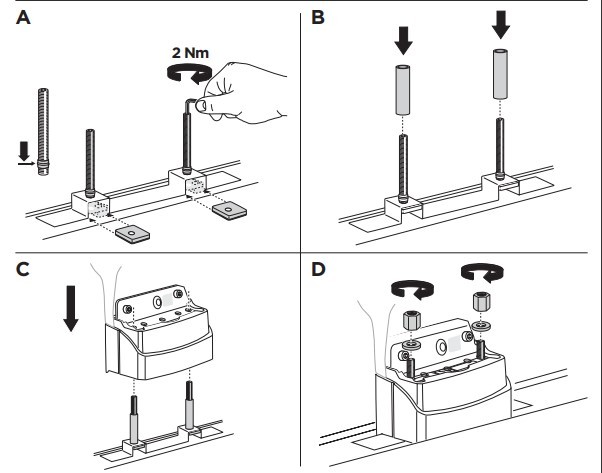 A

2 Nm

B

C

D