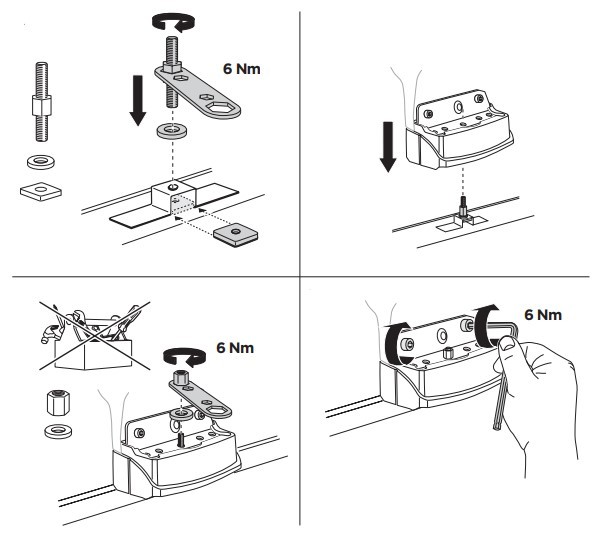 6 Nm

6 Nm

6 Nm