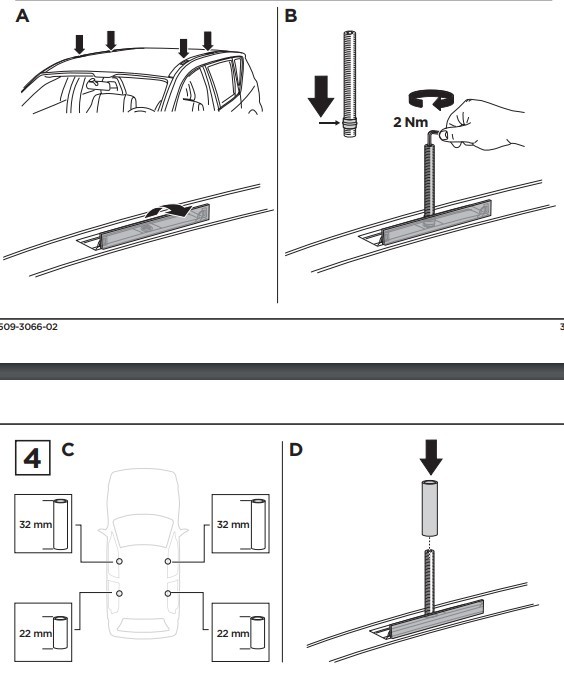 A

B

2 Nm

509-3066-02

3

4 C

32 mm

32 mm

22 mm

22 mm

D