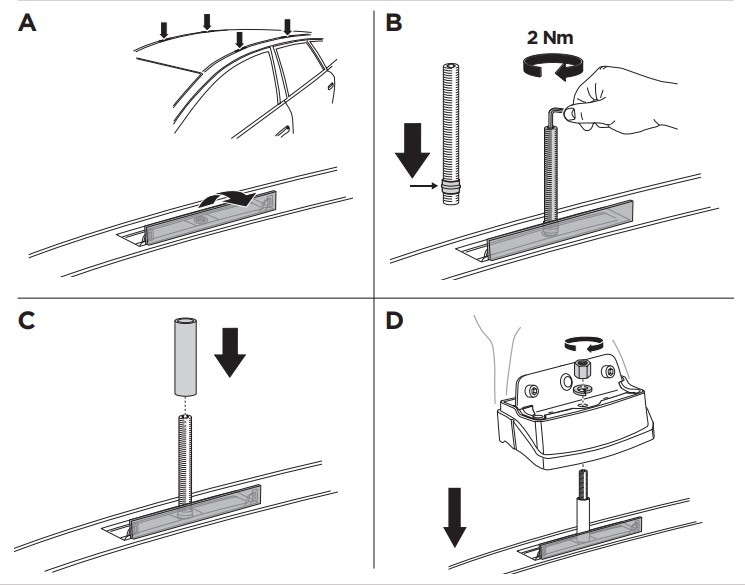 A

B

2 Nm

C

D