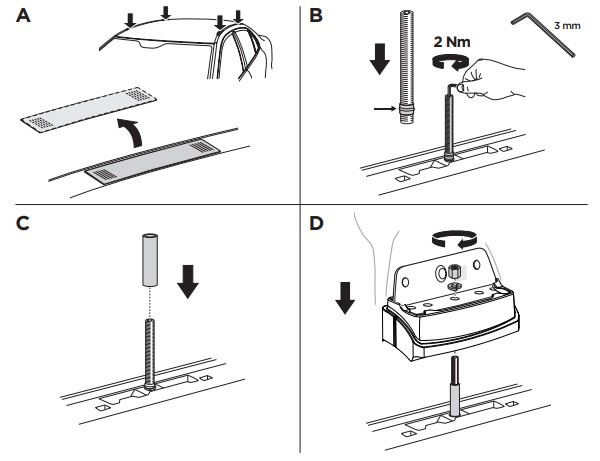 A

B

2 Nm

3 mm

C

D