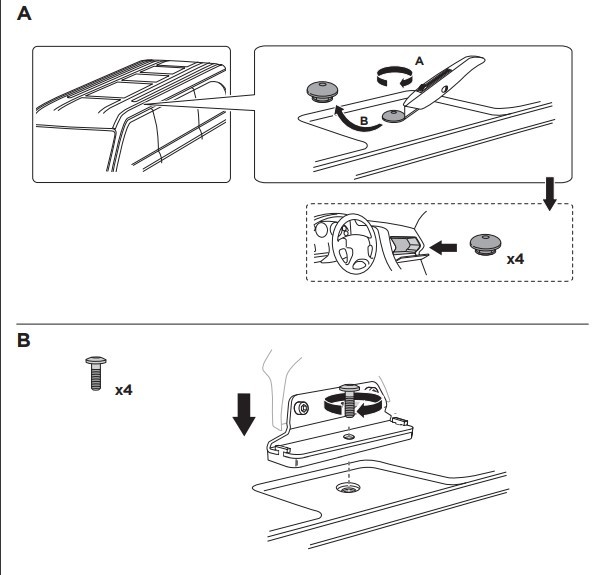 A

A

B

x4

B

x4