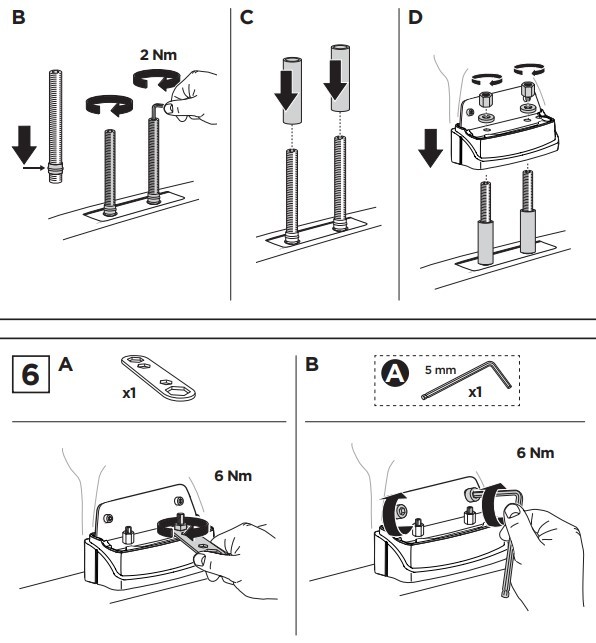 B

2 Nm

C

D

6 A

x1

6 Nm

B

A 5 mm x1

6 Nm