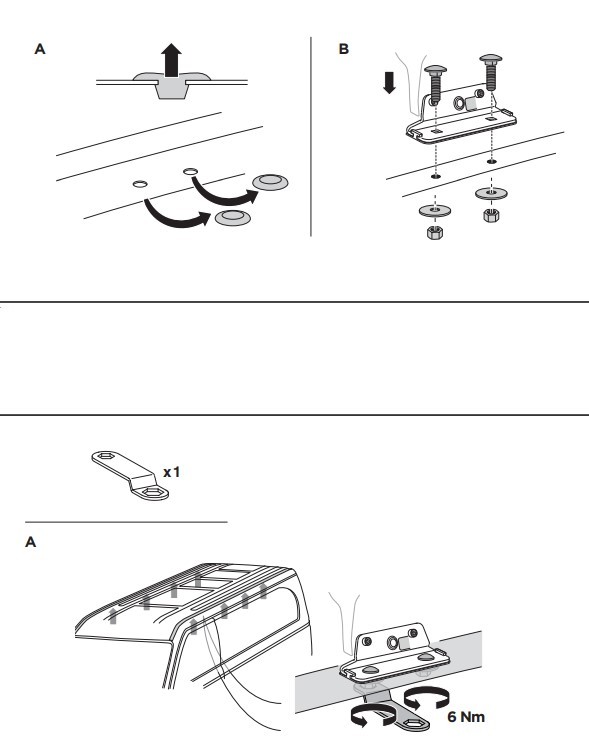 A

B

x1

A

6 Nm