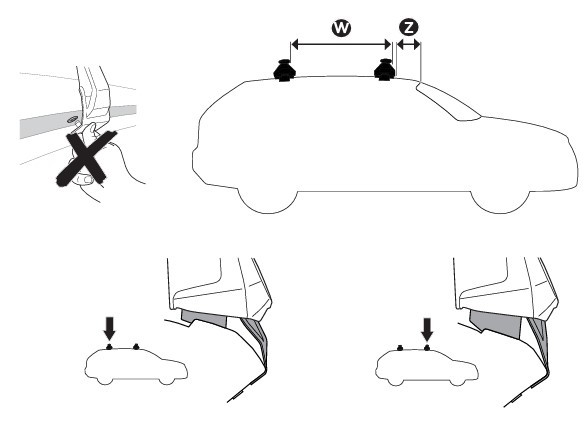 W
Z