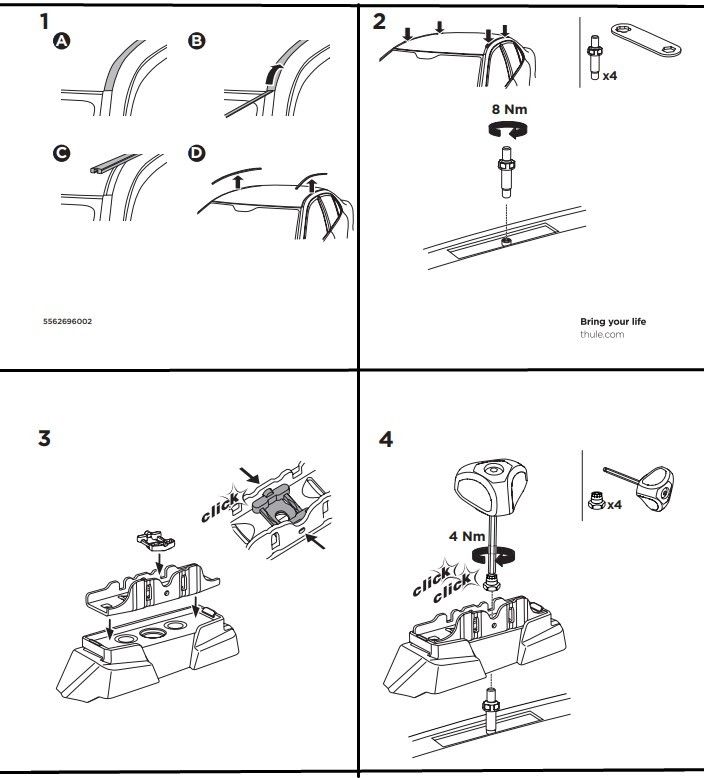 1

A

B

C

D

5562696002

2

x4

8 Nm

Bring your life
thule.com

3

click

4

x4

4 Nm

click
click