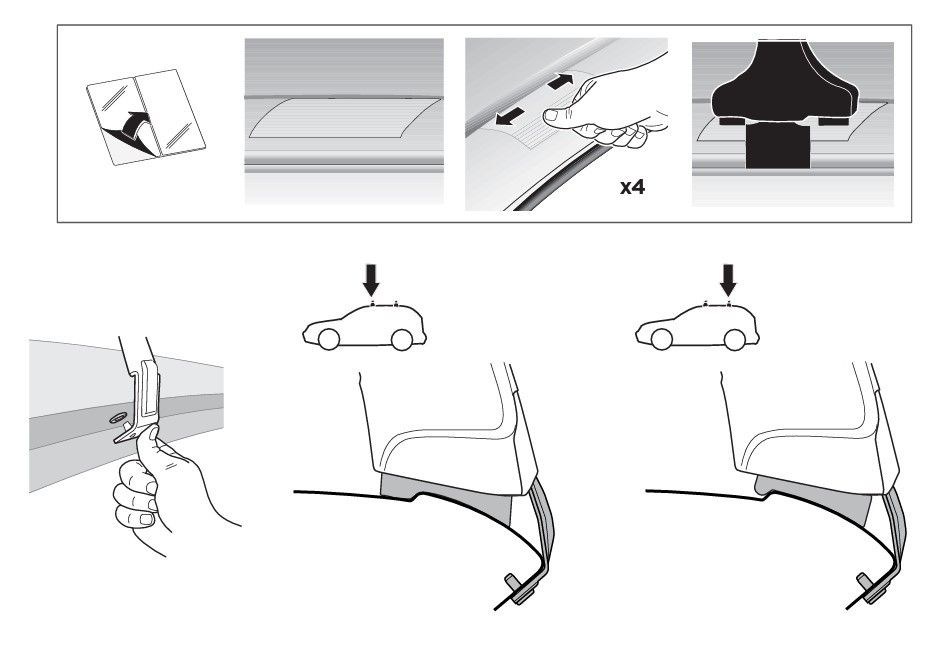 x4