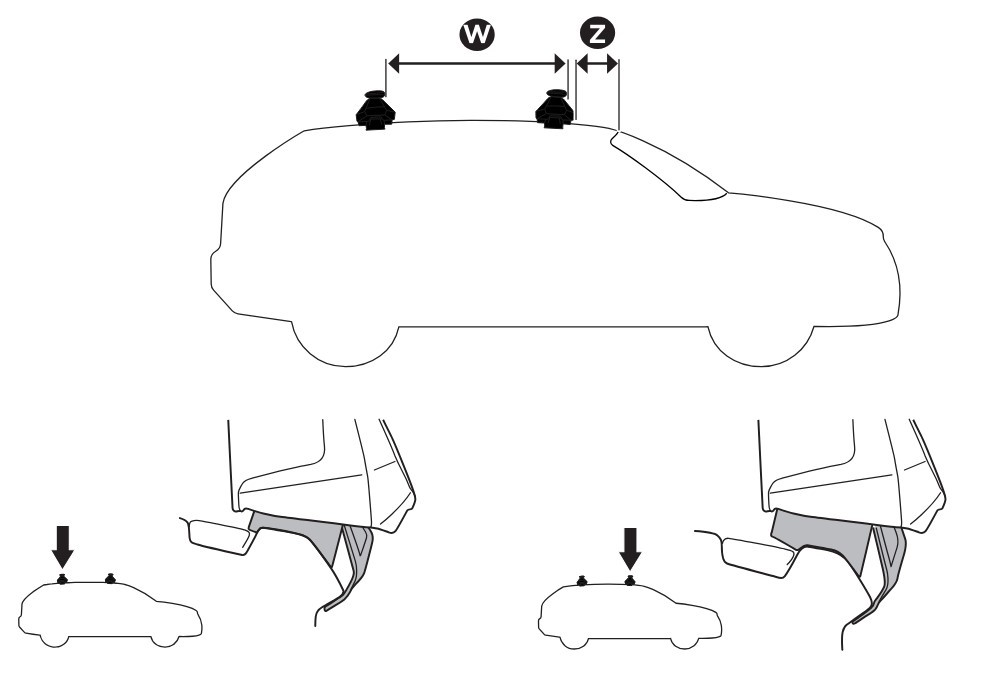 W
Z