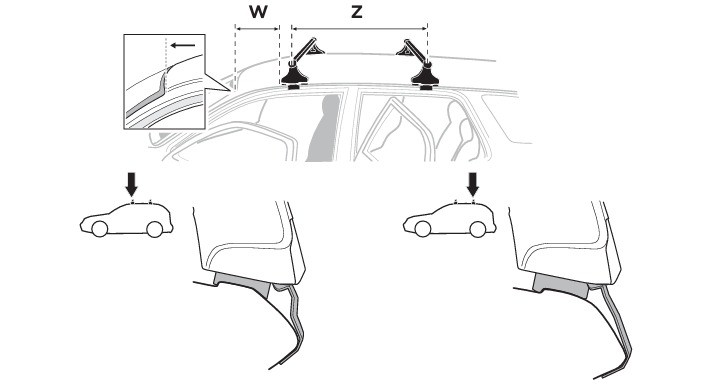 W

Z