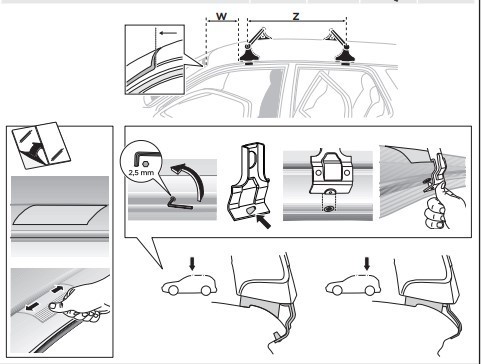 W
Z
2,5 mm