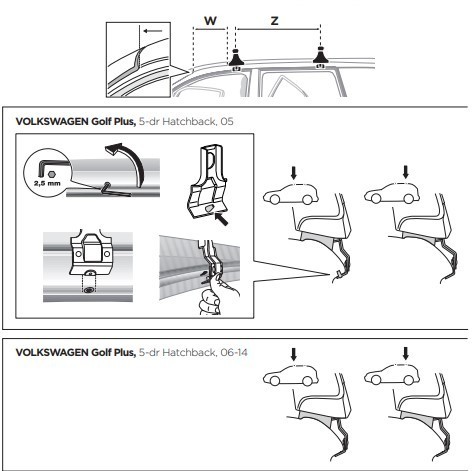 W
Z

VOLKSWAGEN Golf Plus, 5-dr Hatchback, 05

2,5 mm

VOLKSWAGEN Golf Plus, 5-dr Hatchback, 06-14