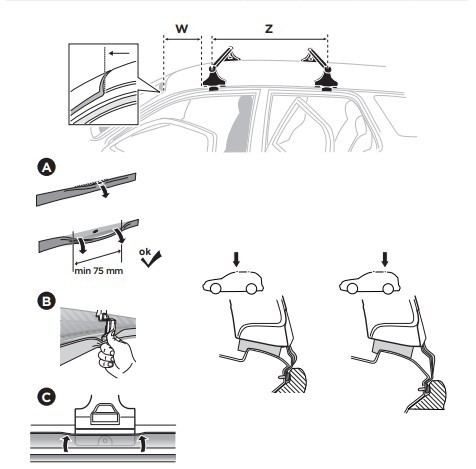 W

Z

A

min 75 mm

ok

B

C