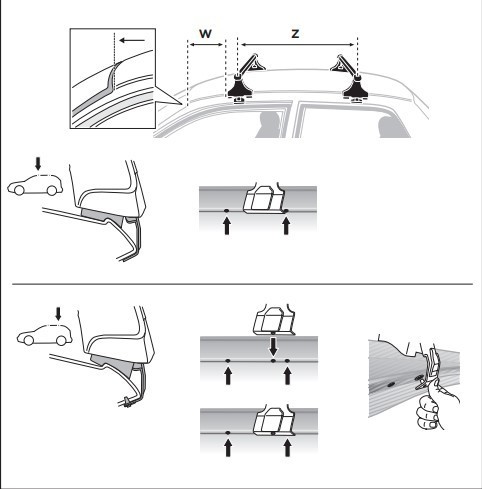 W
Z