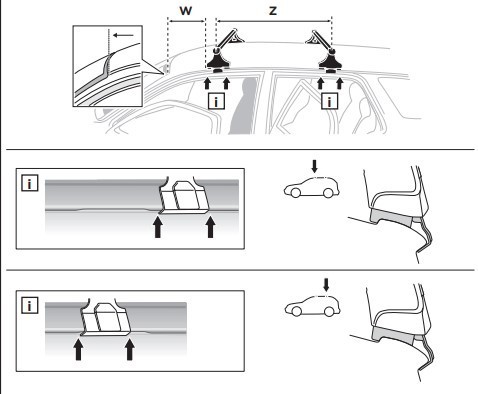 W
Z
i
i
i
i