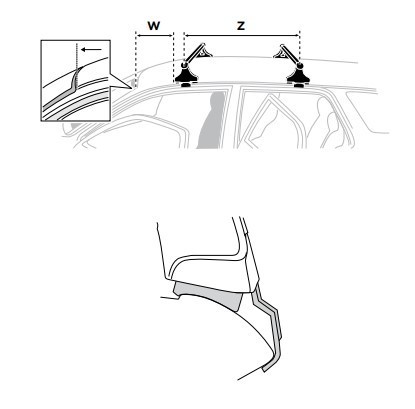 W

Z