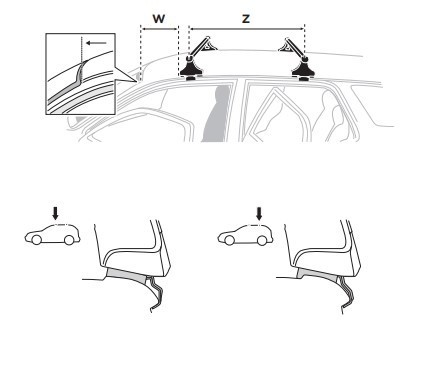 W

Z