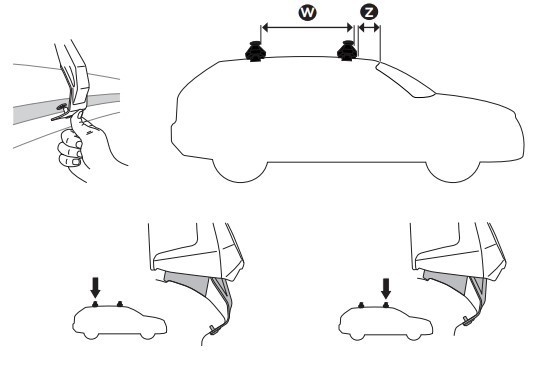 W
Z