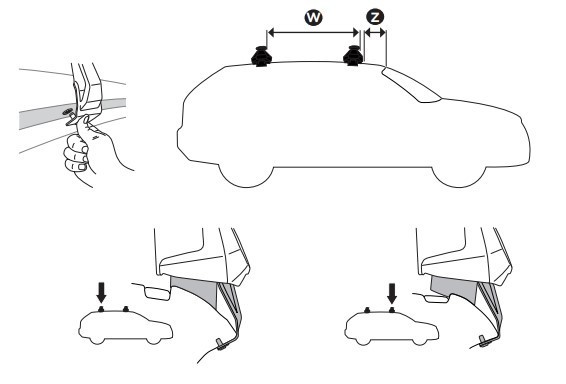 W
Z