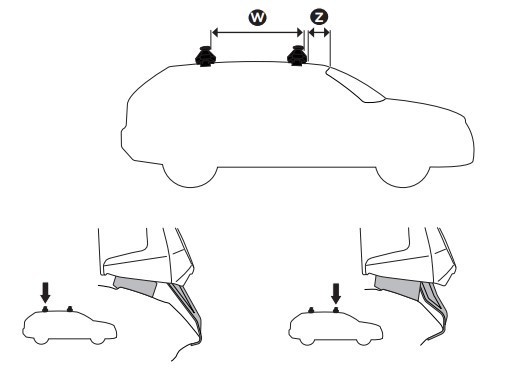 W
Z