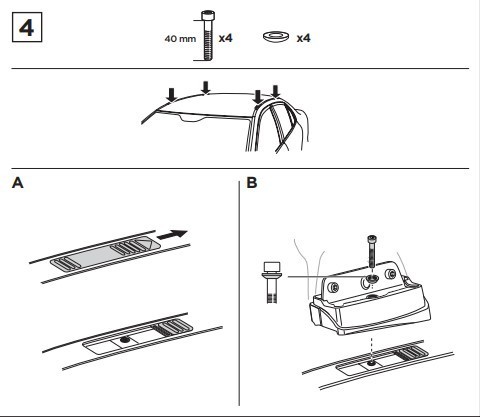 4

40 mm x4

x4

A

B