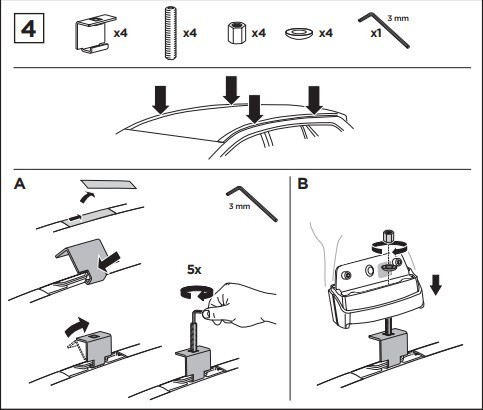 4

x4

x4

x4

x4

x1

3 mm

A

3 mm

5x

B