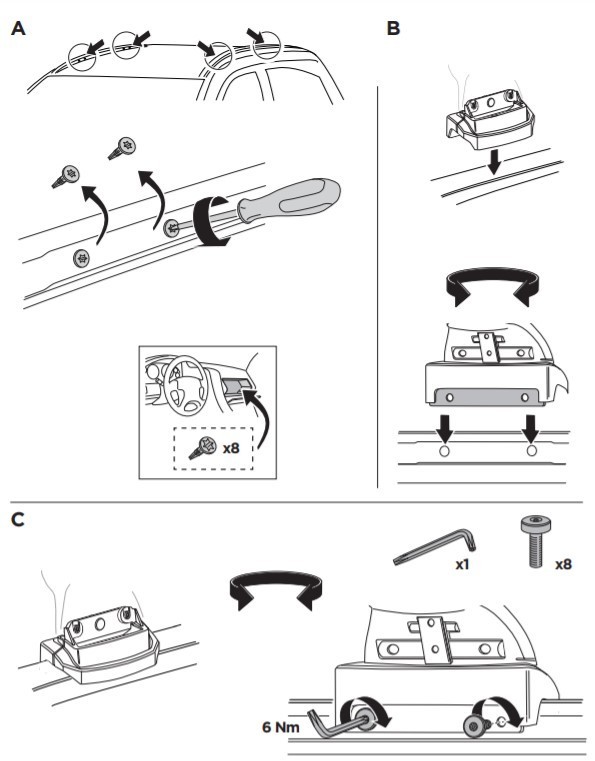 A

x8

B

C

x1

x8

6 Nm