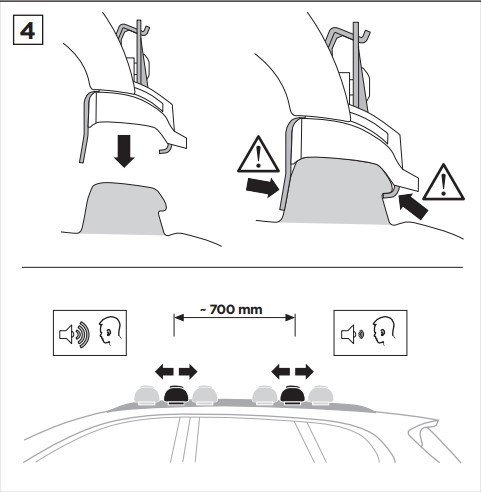 4

~ 700 mm