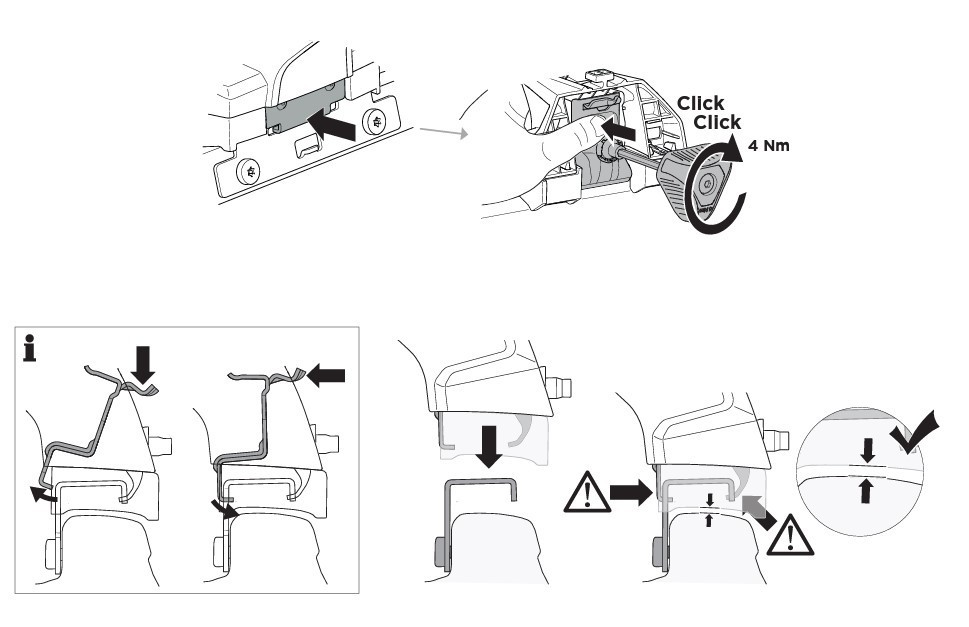 Click
Click
4 Nm

i